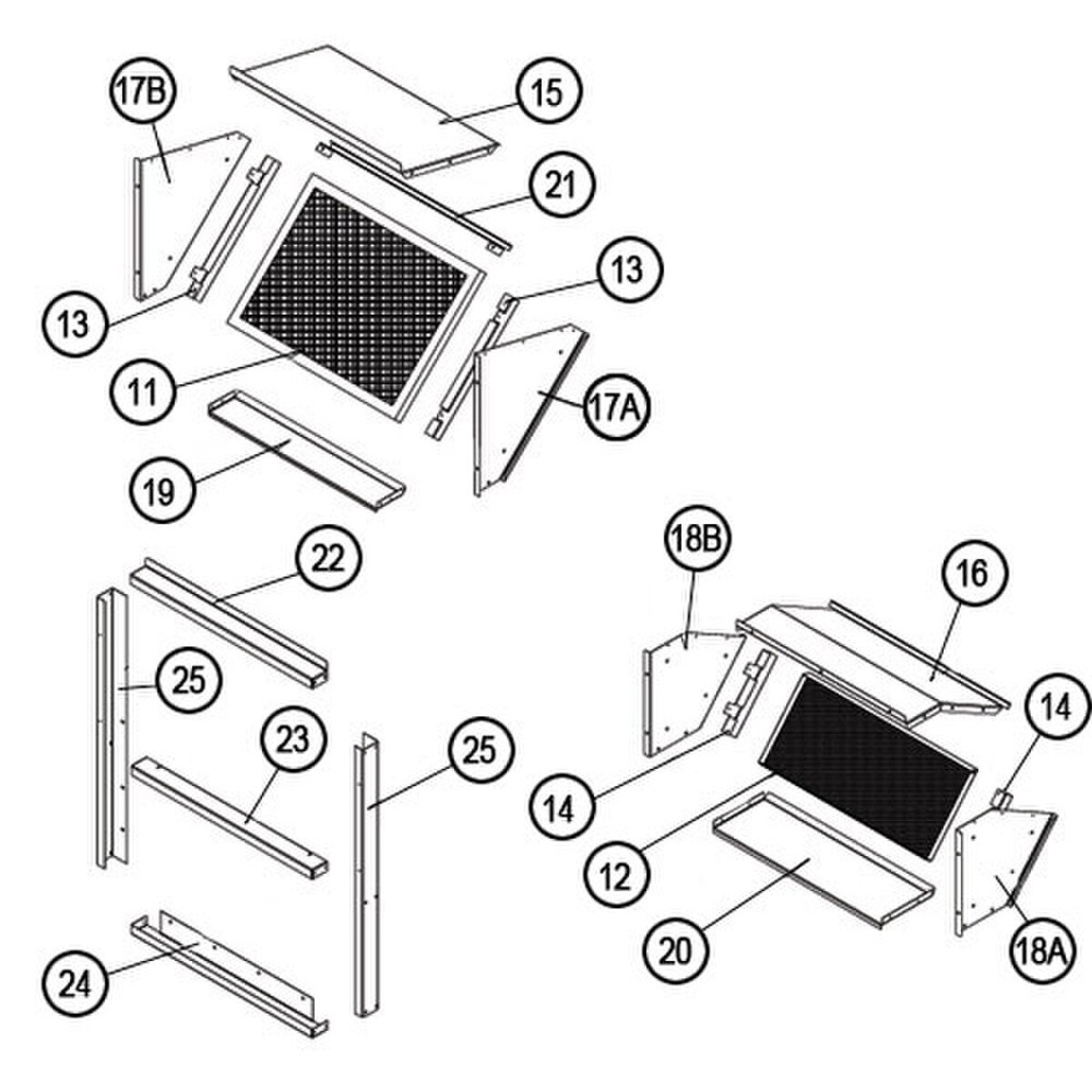 17B
15
21
13
13
11
17A
19
22
25
23
25
24
18B
16
14
14
12
20
18A